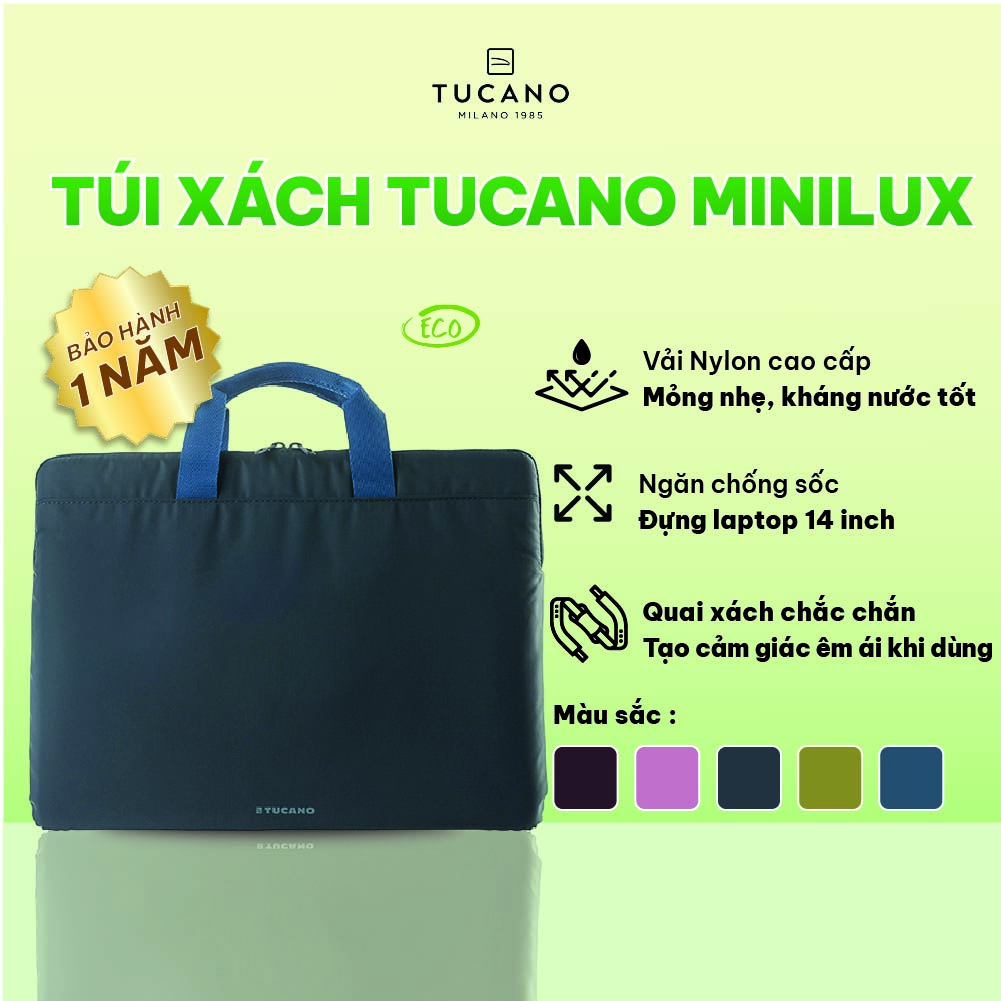 TUCANO
MILANO 1985

TÚI XÁCH TUCANO MINILUX

BẢO HÀNH 1 NĂM

ECO

Vải Nylon cao cấp
Mỏng nhẹ, kháng nước tốt

Ngăn chống sốc
Đựng laptop 14 inch

Quai xách chắc chắn
Tạo cảm giác êm ái khi dùng

Màu sắc :

TUCANO